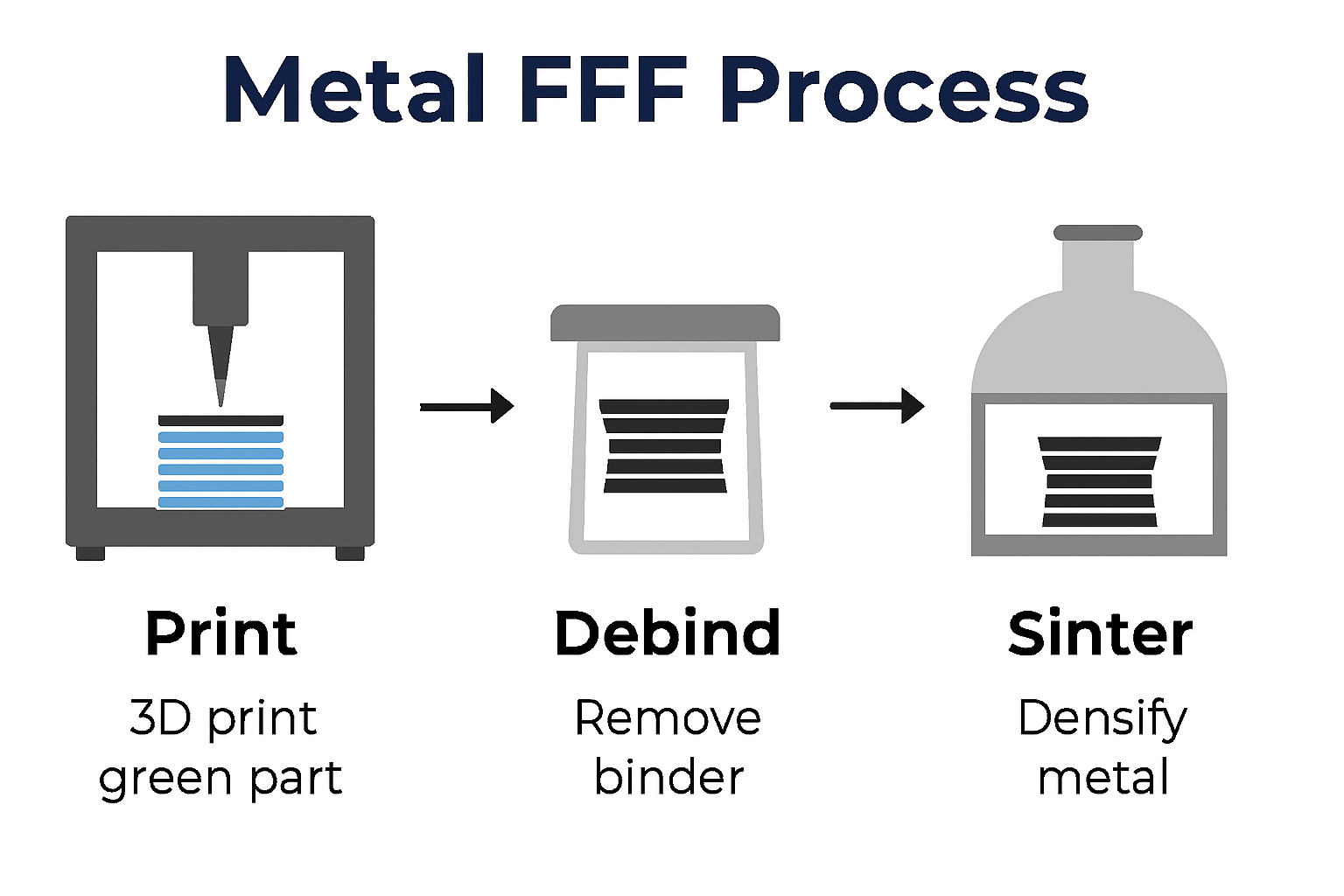 Metal FFF Process

Print
3D print green part

Debind
Remove binder

Sinter
Densify metal